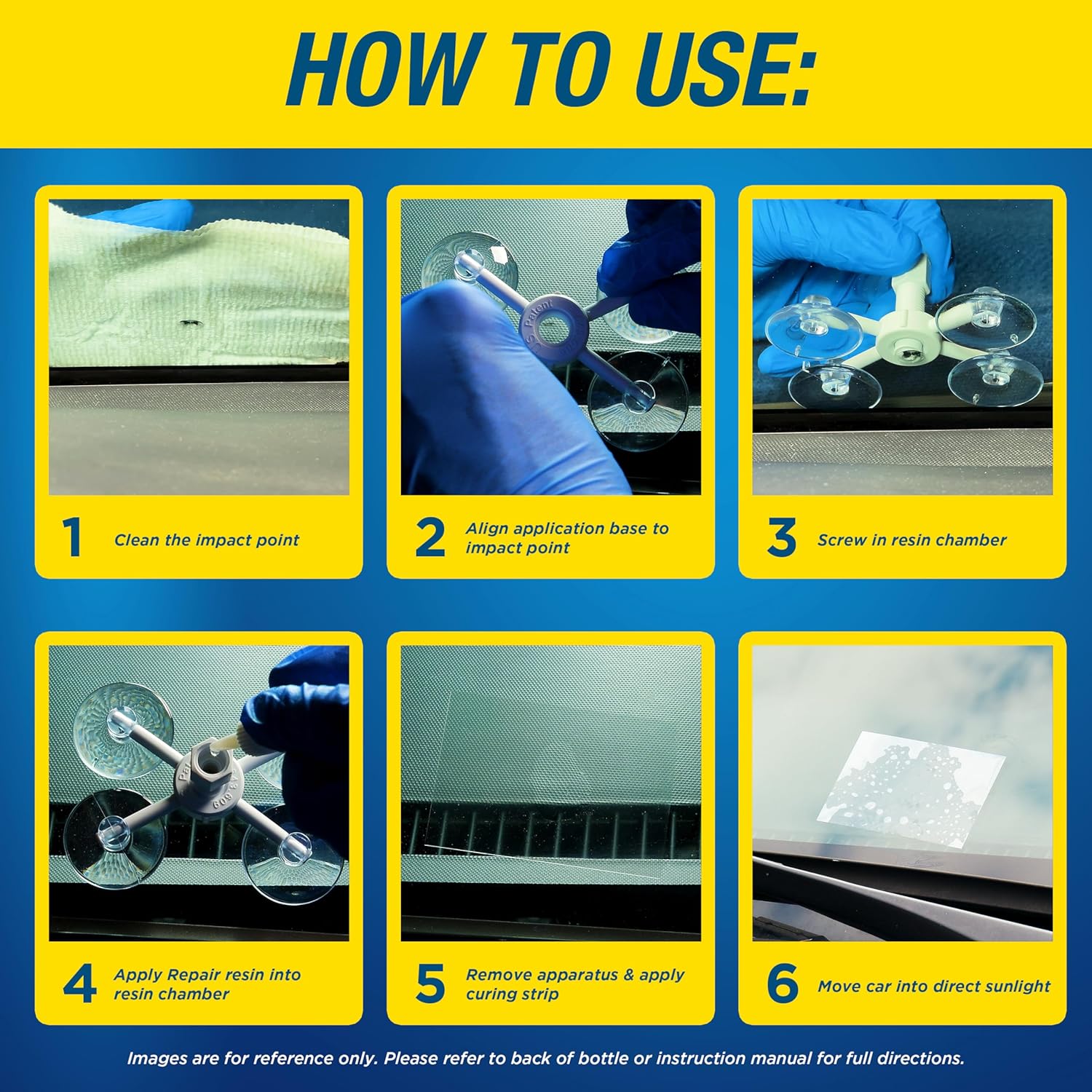 HOW TO USE:

1 Clean the impact point

2 Align application base to impact point

3 Screw in resin chamber

4 Apply Repair resin into resin chamber

5 Remove apparatus & apply curing strip

6 Move car into direct sunlight

Images are for reference only. Please refer to back of bottle or instruction manual for full directions.